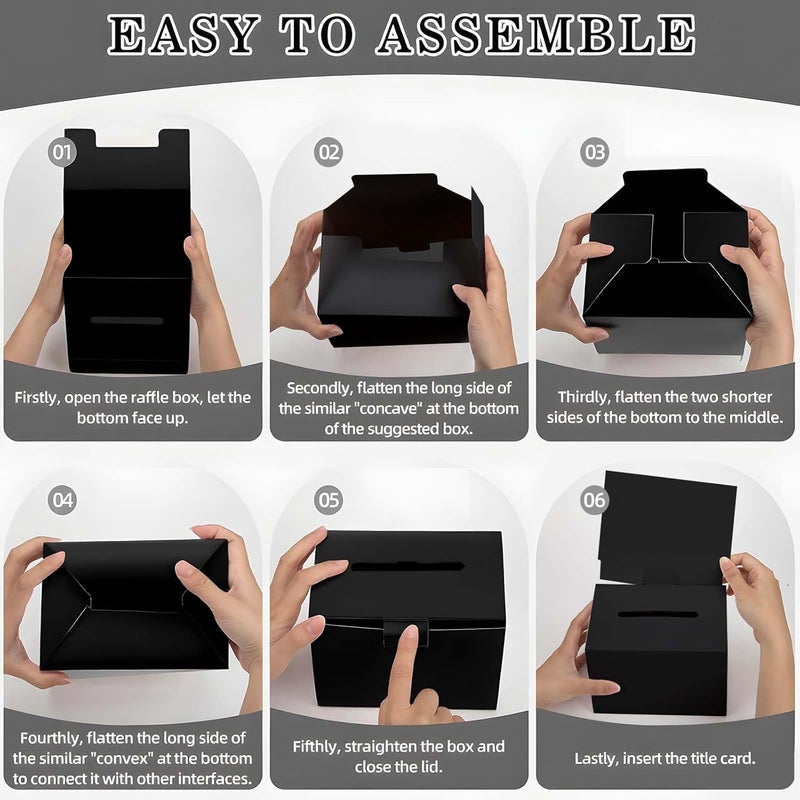 EASY TO ASSEMBLE

01

Firstly, open the raffle box, let the bottom face up.

02

Secondly, flatten the long side of the similar "concave" at the bottom of the suggested box.

03

Thirdly, flatten the two shorter sides of the bottom to the middle.

04

Fourthly, flatten the long side of the similar "convex" at the bottom to connect it with other interfaces.

05

Fifthly, straighten the box and close the lid.

06

Lastly, insert the title card.